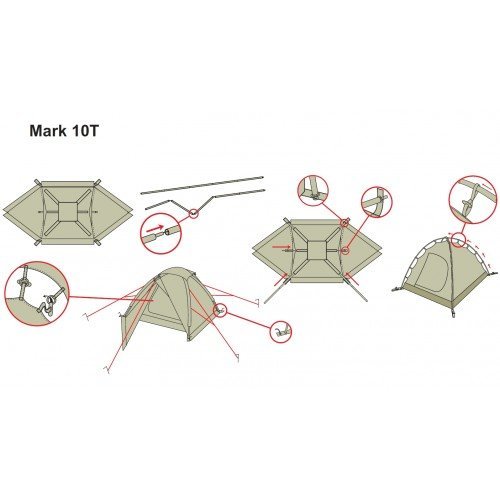 Mark 10T